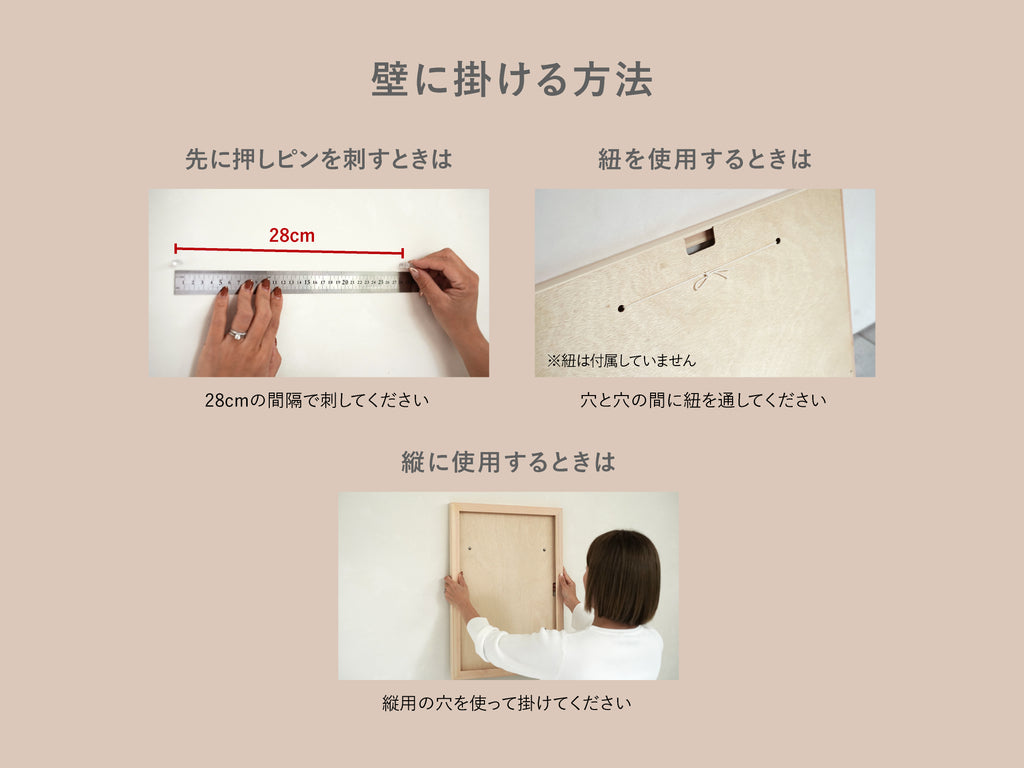 壁に掛ける方法

先に押しピンを刺すときは

28cm

28cmの間隔で刺してください

紐を使用するときは

※紐は付属していません

穴と穴の間に紐を通してください

縦に使用するときは

縦用の穴を使って掛けてください